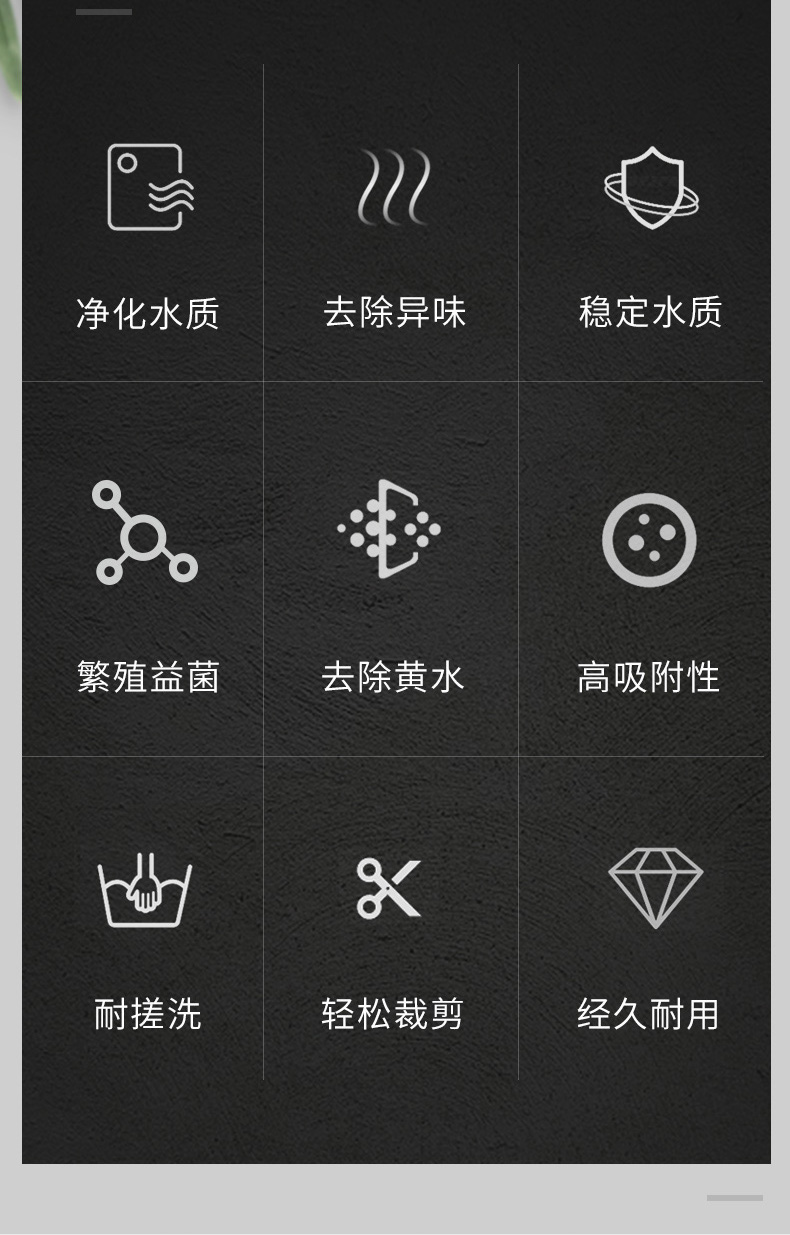 净化水质

去除异味

稳定水质

繁殖益菌

去除黄水

高吸附性

耐搓洗

轻松裁剪

经久耐用